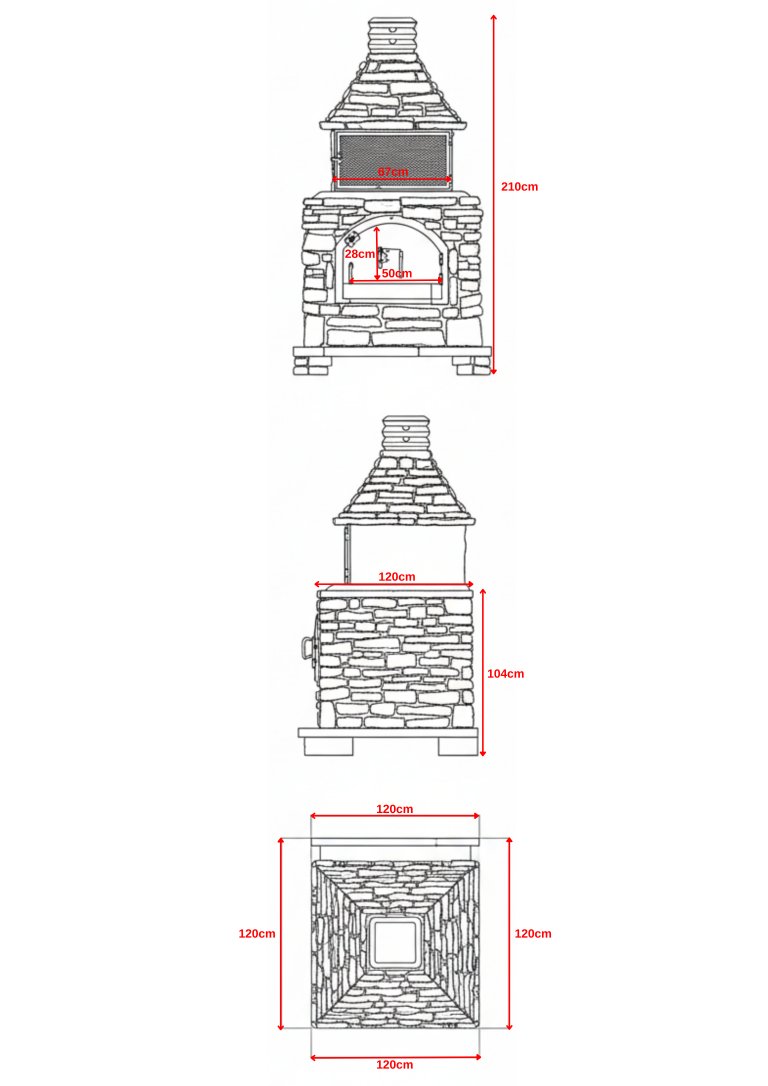 67cm
210cm
28cm
50cm

120cm
104cm

120cm
120cm
120cm
120cm